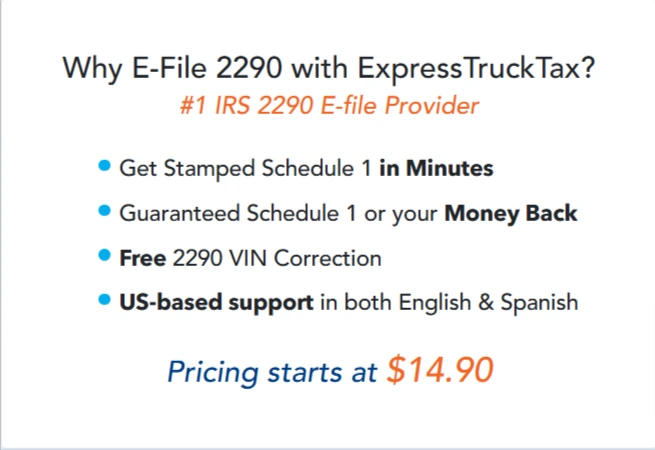 Why E-File 2290 with ExpressTruckTax?
#1 IRS 2290 E-file Provider

• Get Stamped Schedule 1 in Minutes
• Guaranteed Schedule 1 or your Money Back
• Free 2290 VIN Correction
• US-based support in both English & Spanish

Pricing starts at $14.90